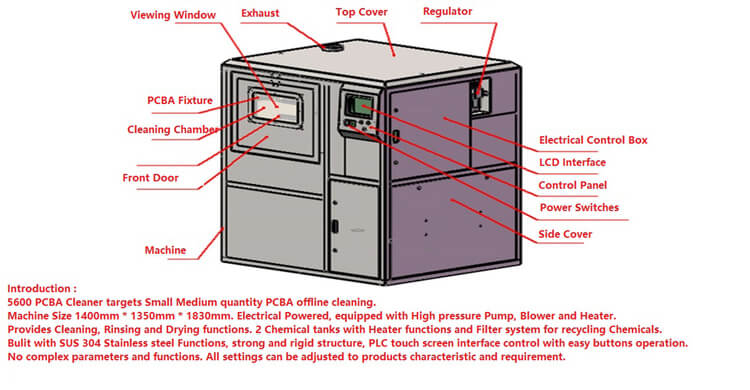 Viewing Window
Exhaust
Top Cover
Regulator
PCBA Fixture
Cleaning Chamber
Front Door
Machine
Electrical Control Box
LCD Interface
Control Panel
Power Switches
Side Cover

Introduction :
5600 PCBA Cleaner targets Small Medium quantity PCBA offline cleaning.
Machine Size 1400mm * 1350mm * 1830mm. Electrical Powered, equipped with High pressure Pump, Blower and Heater.
Provides Cleaning, Rinsing and Drying functions. 2 Chemical tanks with Heater functions and Filter system for recycling Chemicals.
Bulit with SUS 304 Stainless steel Functions, strong and rigid structure, PLC touch screen interface control with easy buttons operation.
No complex parameters and functions. All settings can be adjusted to products characteristic and requirement.